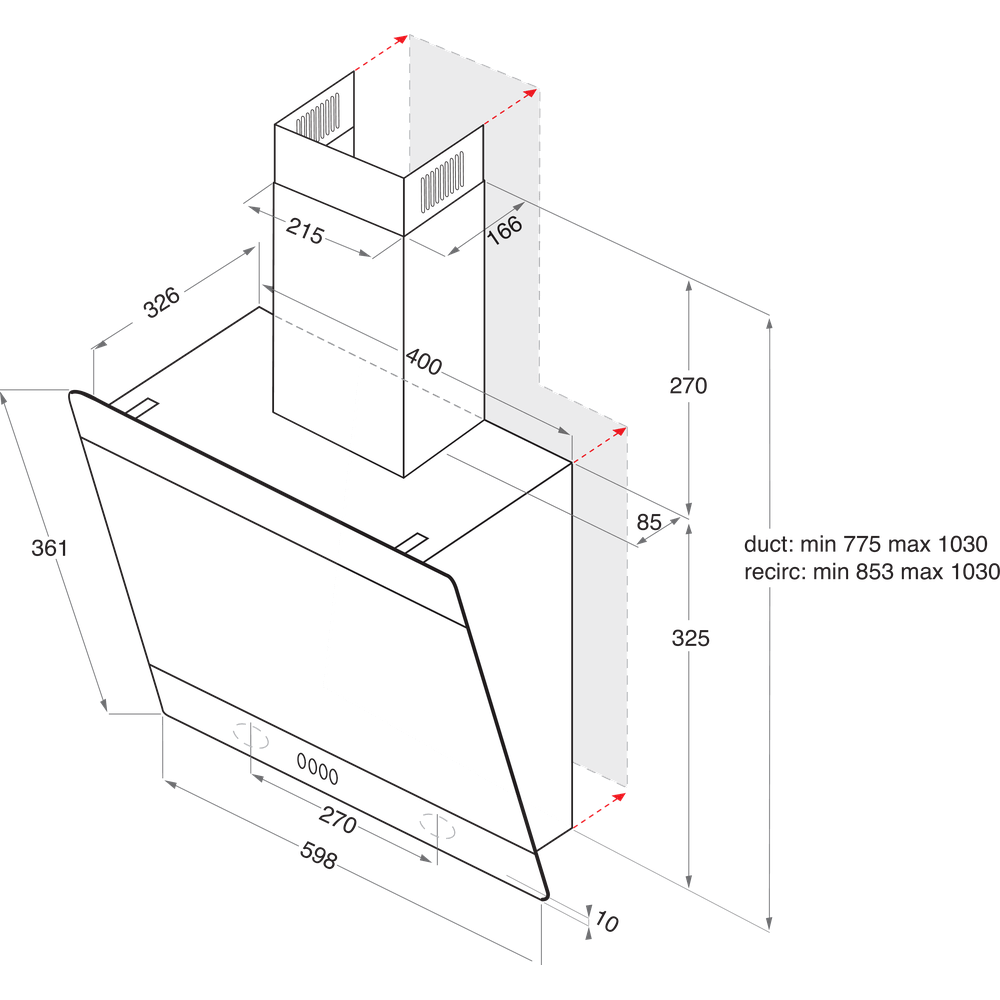 215
166
326
400
270
85
361
duct: min 775 max 1030
recirc: min 853 max 1030
325
270
598
10